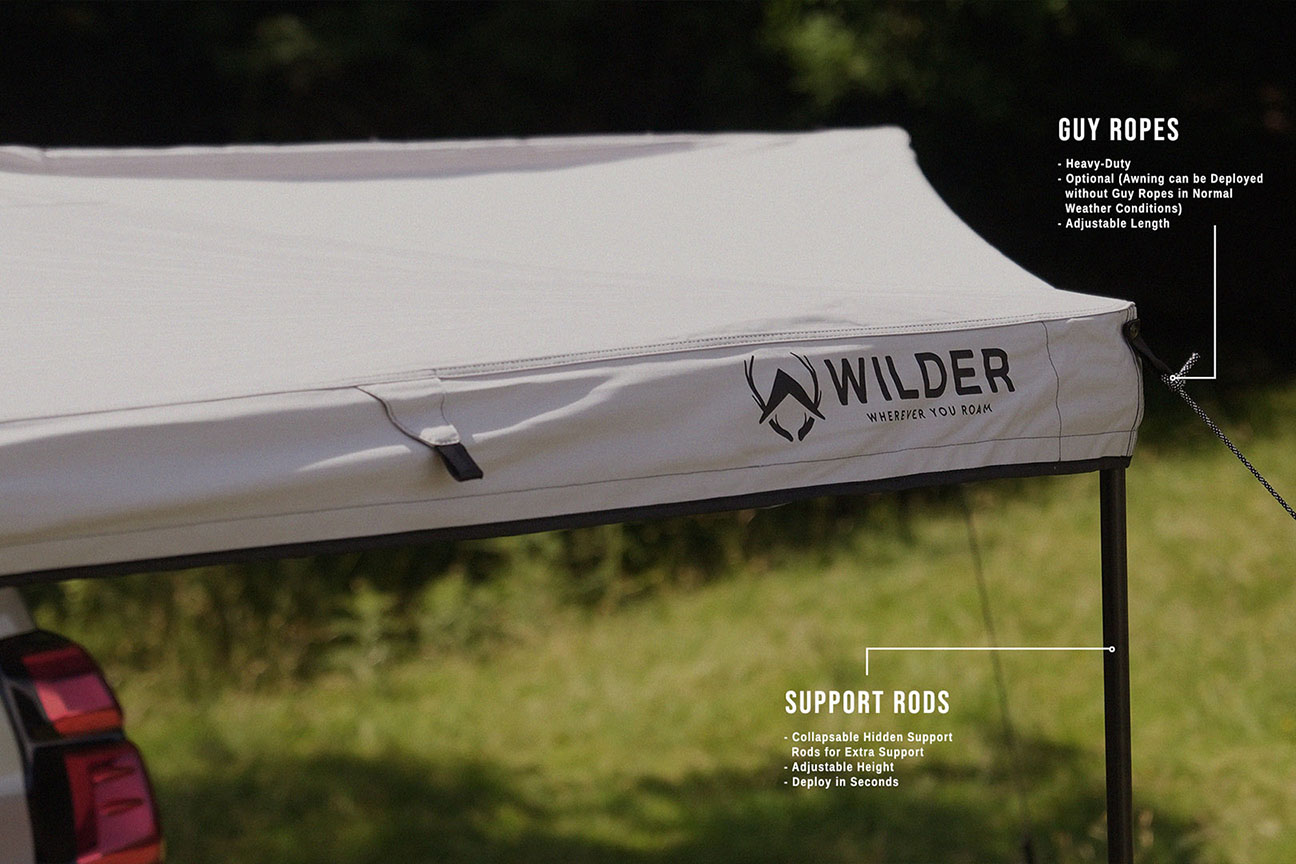 GUY ROPES

- Heavy-Duty
- Optional (Awning can be Deployed without Guy Ropes in Normal Weather Conditions)
- Adjustable Length

WILDER
WHEREVER YOU ROAM

SUPPORT RODS

- Collapsable Hidden Support Rods for Extra Support
- Adjustable Height
- Deploy in Seconds